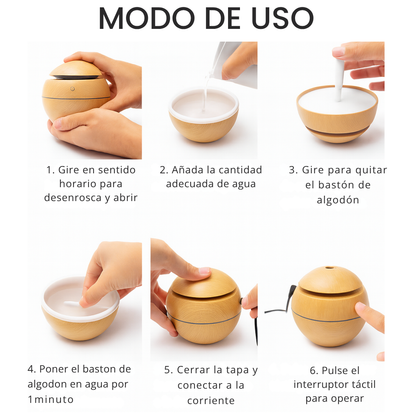 MODO DE USO

1. Gire en sentido horario para desenrosca y abrir

2. Añada la cantidad adecuada de agua

3. Gire para quitar el bastón de algodón

4. Poner el baston de algodon en agua por 1minuto

5. Cerrar la tapa y conectar a la corriente

6. Pulse el interruptor táctil para operar