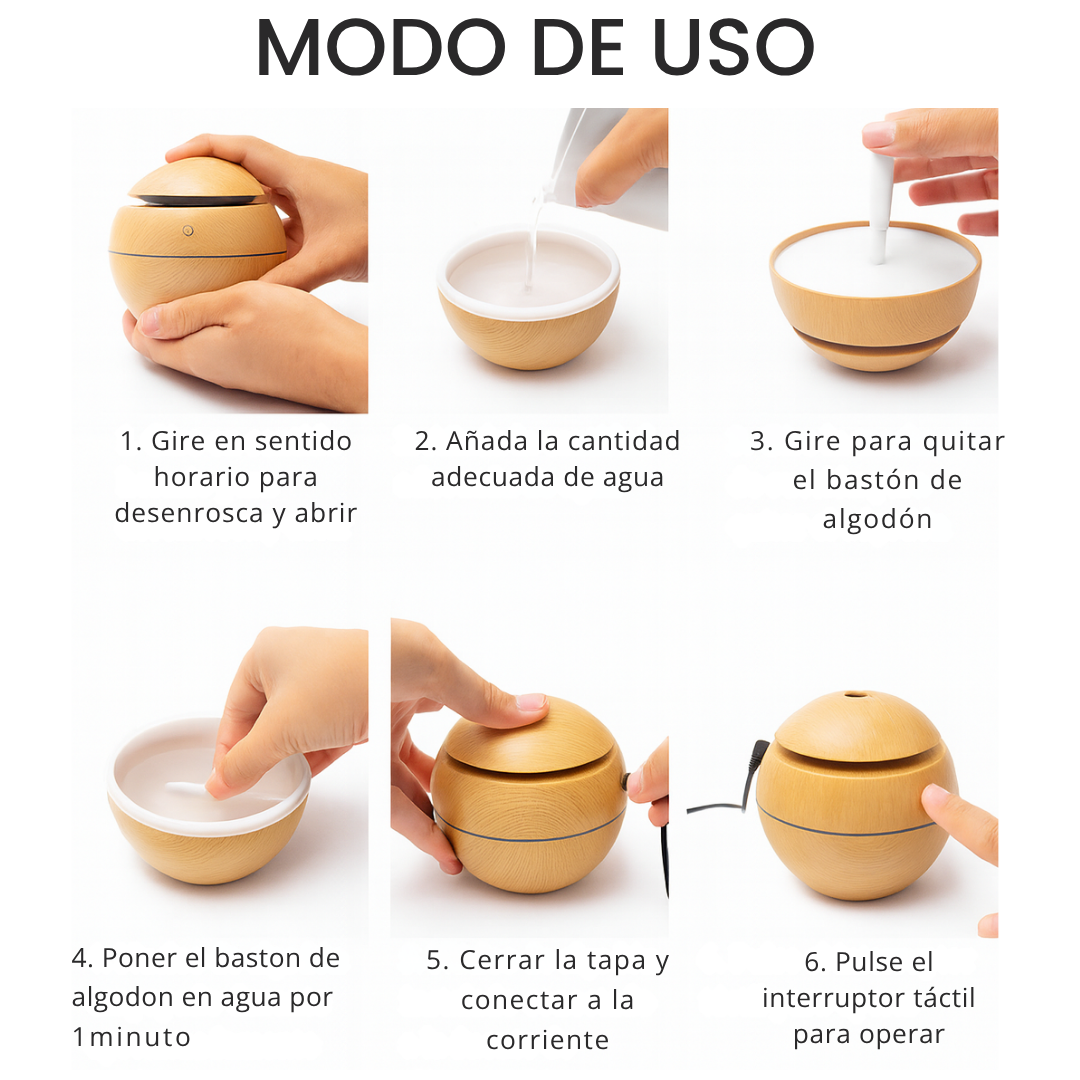 MODO DE USO

1. Gire en sentido horario para desenrosca y abrir

2. Añada la cantidad adecuada de agua

3. Gire para quitar el bastón de algodón

4. Poner el baston de algodon en agua por 1minuto

5. Cerrar la tapa y conectar a la corriente

6. Pulse el interruptor táctil para operar